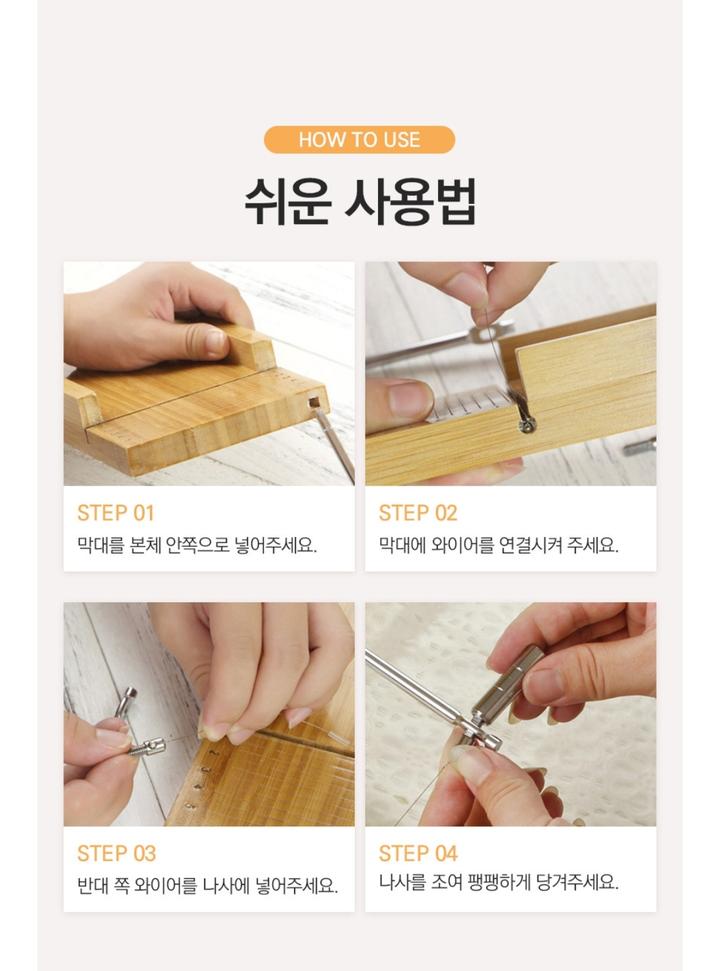 HOW TO USE

쉬운 사용법

STEP 01
막대를 본체 안쪽으로 넣어주세요.

STEP 02
막대에 와이어를 연결시켜 주세요.

STEP 03
반대 쪽 와이어를 나사에 넣어주세요.

STEP 04
나사를 조여 팽팽하게 당겨주세요.