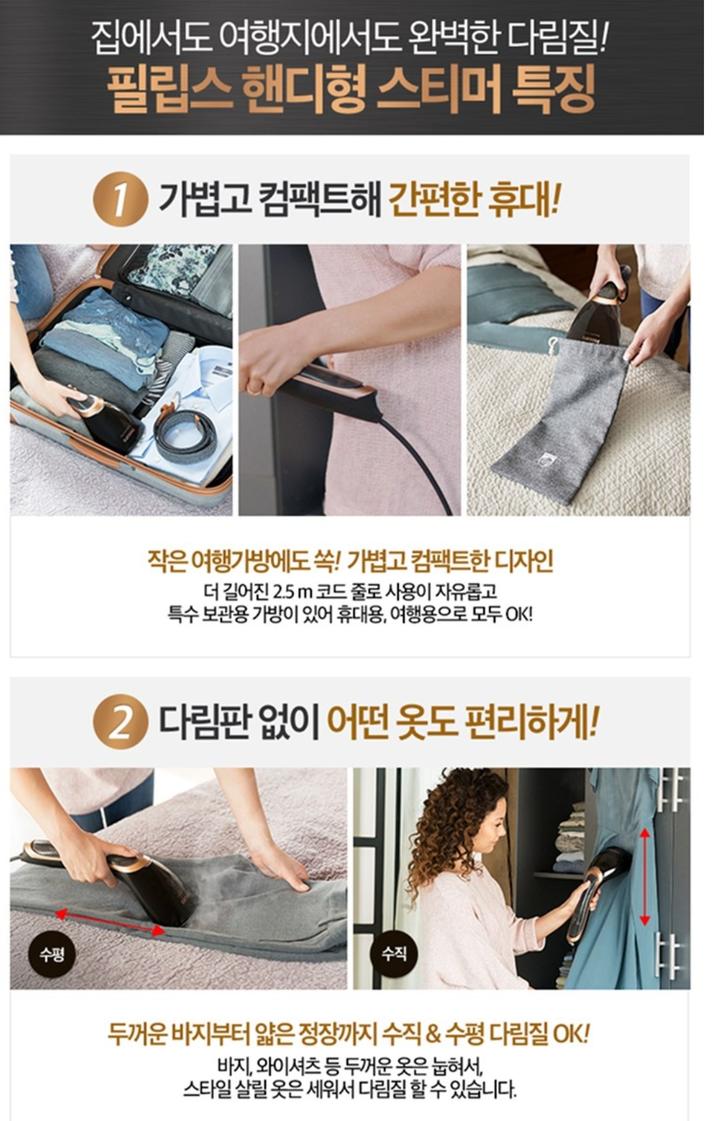 집에서도 여행지에서도 완벽한 다림질!
필립스 핸디형 스티머 특징

1 가볍고 컴팩트해 간편한 휴대!

작은 여행가방에도 쏙! 가볍고 컴팩트한 디자인
더 길어진 2.5 m 코드 줄로 사용이 자유롭고
특수 보관용 가방이 있어 휴대용, 여행용으로 모두 OK!

2 다림판 없이 어떤 옷도 편리하게!

수평

수직

두꺼운 바지부터 얇은 정장까지 수직 & 수평 다림질 OK!
바지, 와이셔츠 등 두꺼운 옷은 눕혀서,
스타일 살릴 옷은 세워서 다림질 할 수 있습니다.